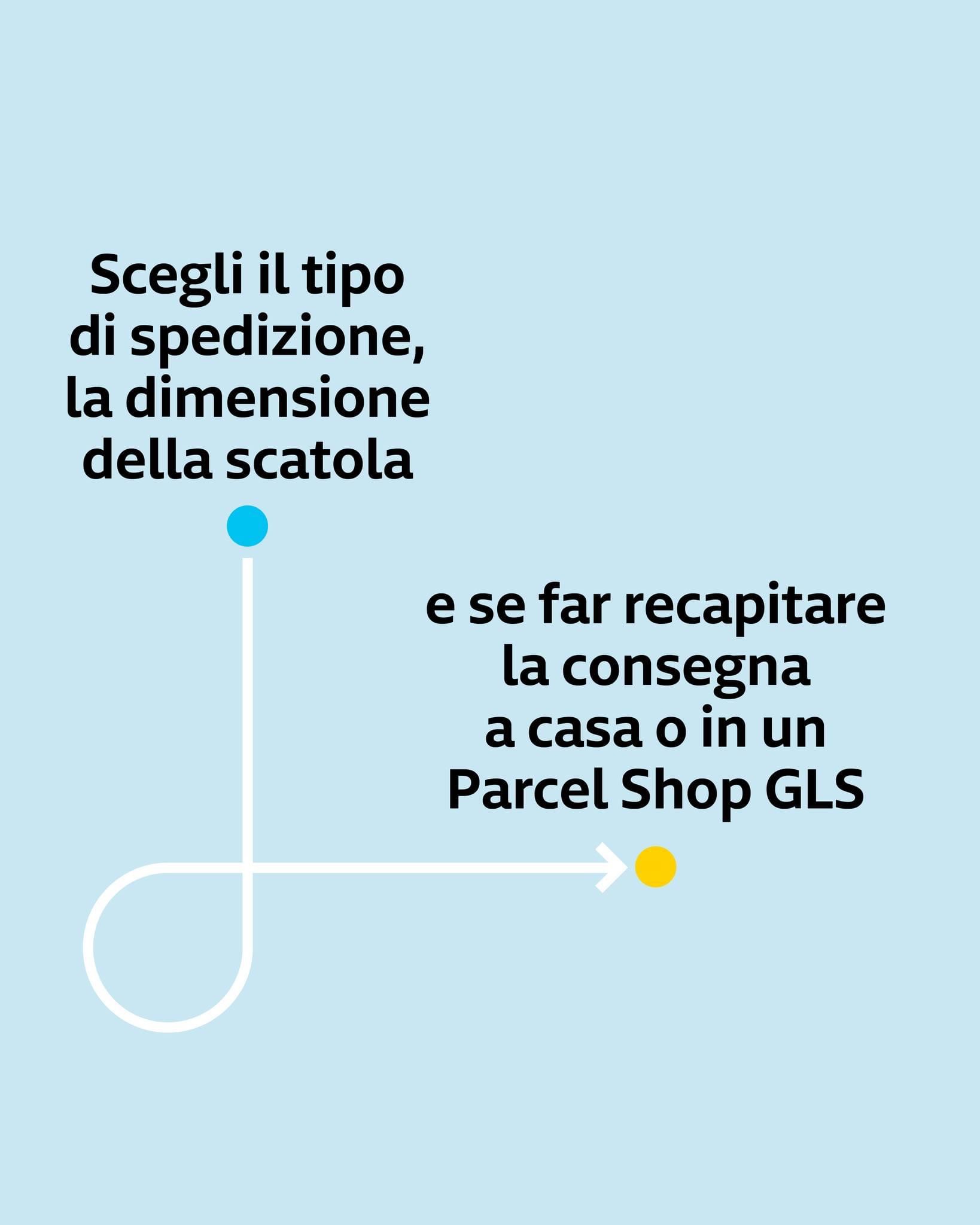 Scegli il tipo di spedizione, la dimensione della scatola

e se far recapitare la consegna a casa o in un Parcel Shop GLS